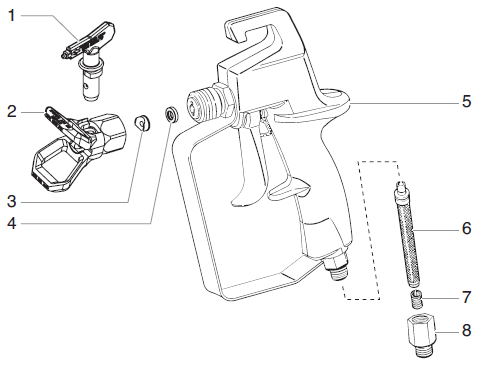 1
2
3
4
5
6
7
8